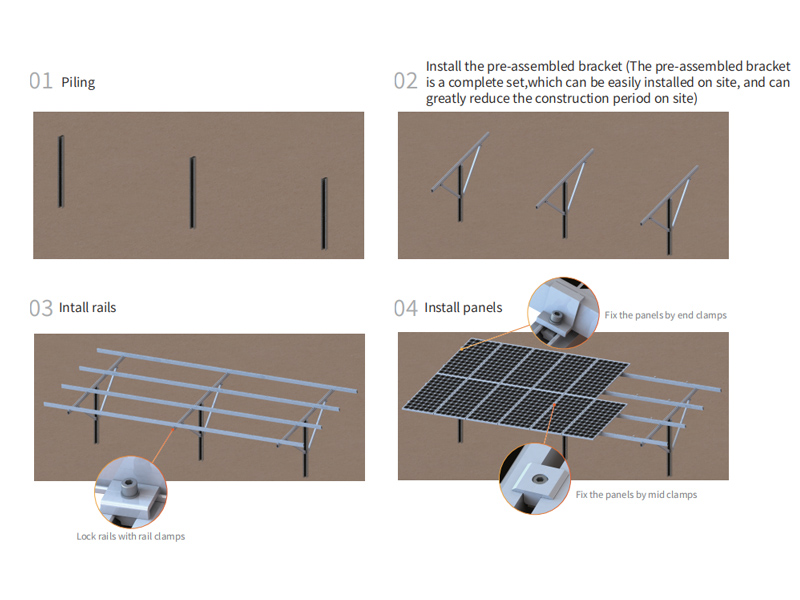 01 Piling

02 Install the pre-assembled bracket (The pre-assembled bracket is a complete set,which can be easily installed on site, and can greatly reduce the construction period on site)

03 Intall rails

Lock rails with rail clamps

04 Install panels

Fix the panels by end clamps

Fix the panels by mid clamps